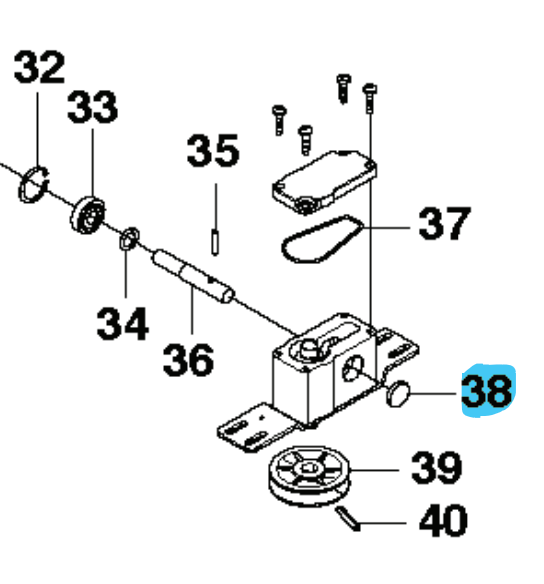 32
33
35
37
34
36
38
39
40