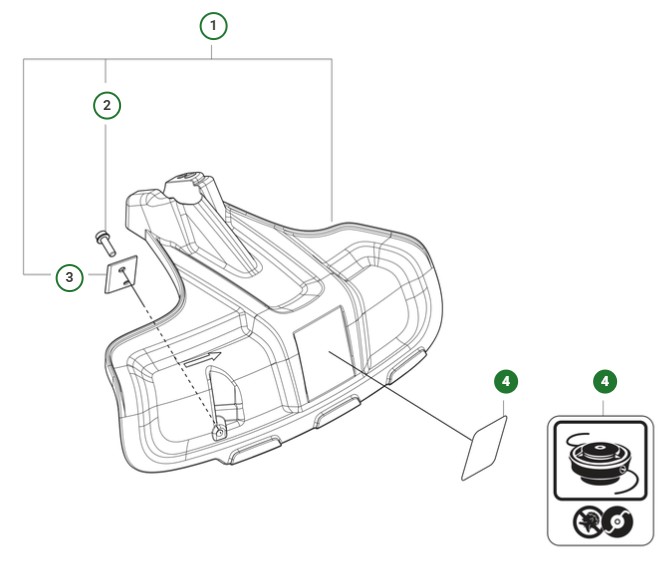 1
2
3
4
4