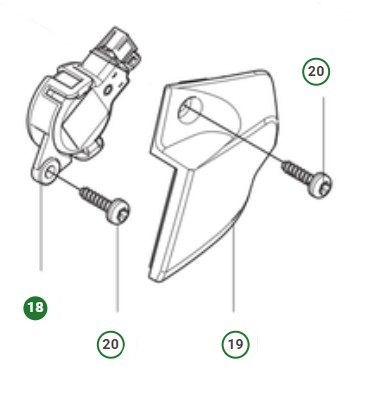 20

18

20

19