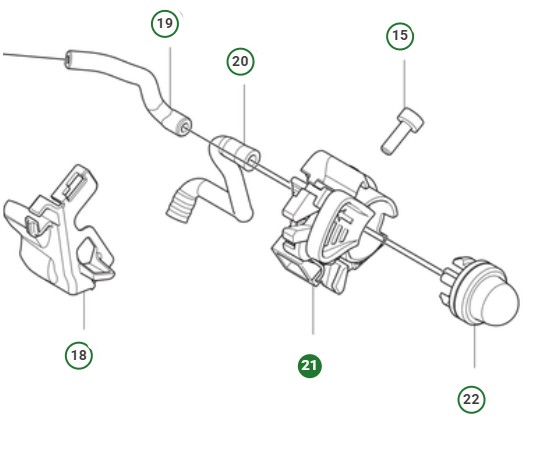 19
20
15
18
21
22