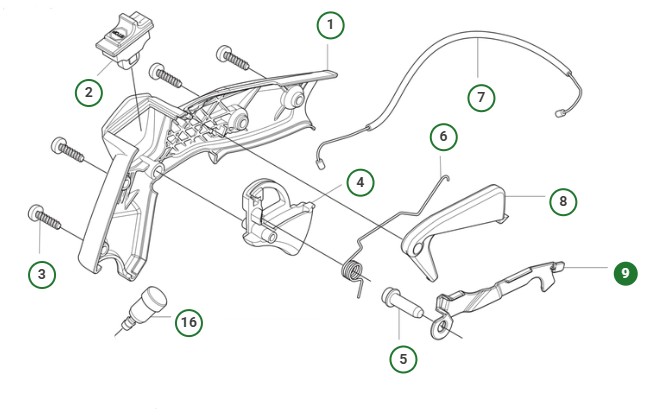 1
2
7
6
4
8
3
9
16
5