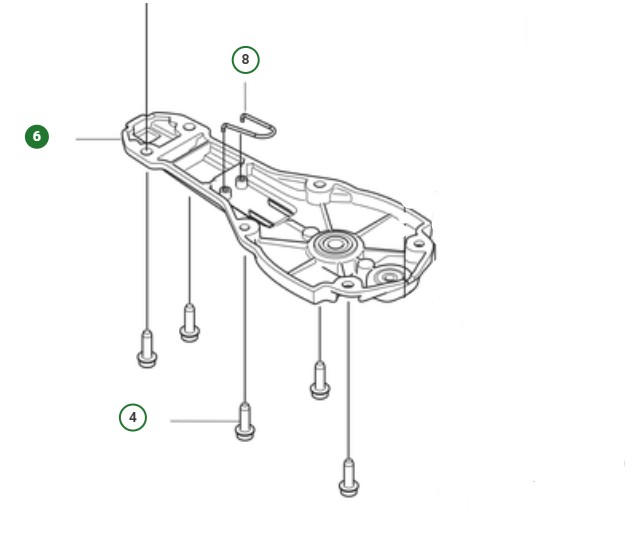 8
6
4