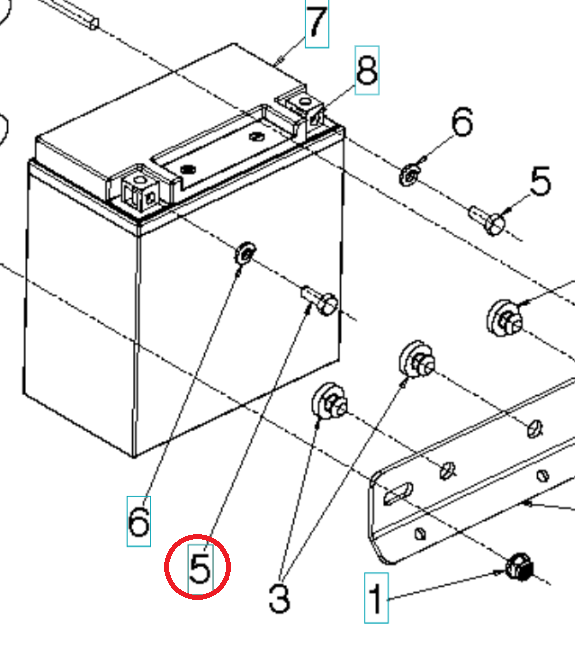 7
8
6
5
6
5
3
1