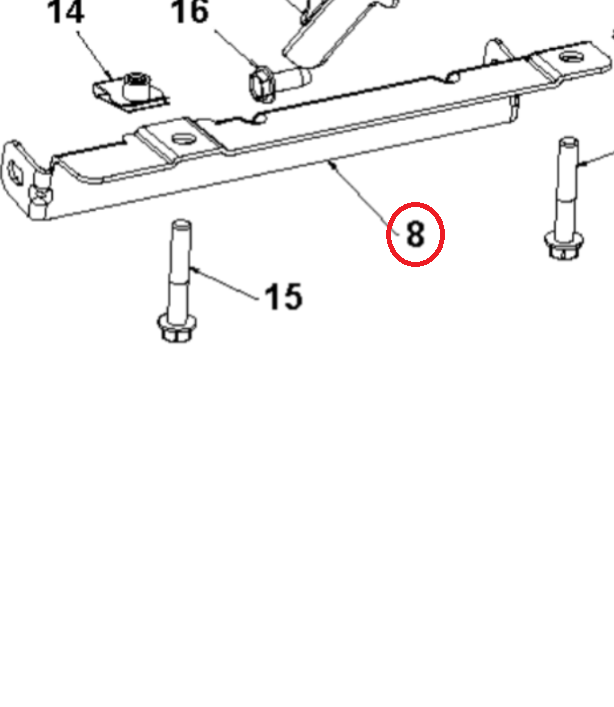 14
16
8
15