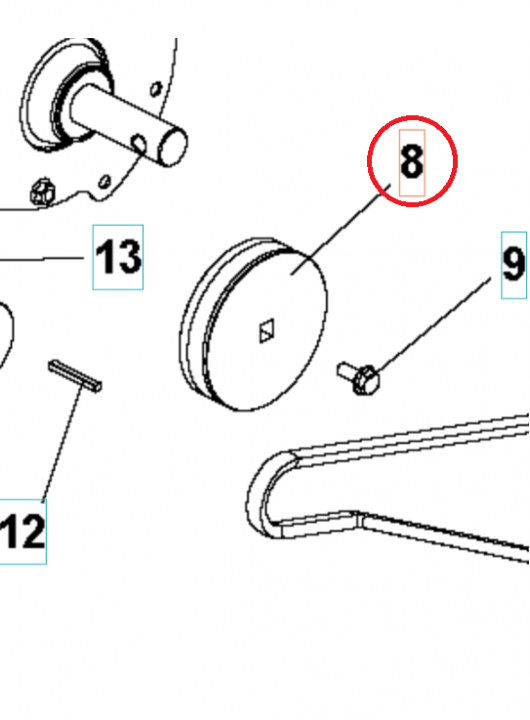 8

13

9

12