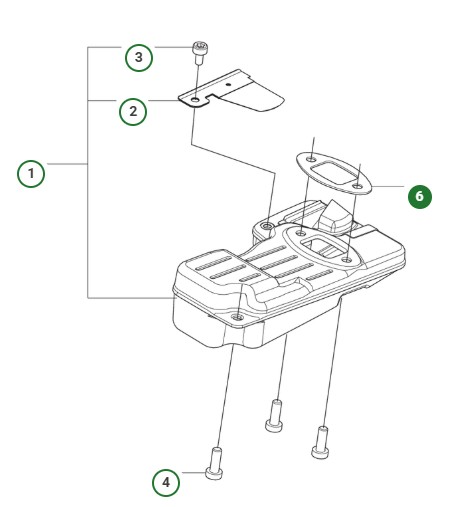 3
2
1
6
4