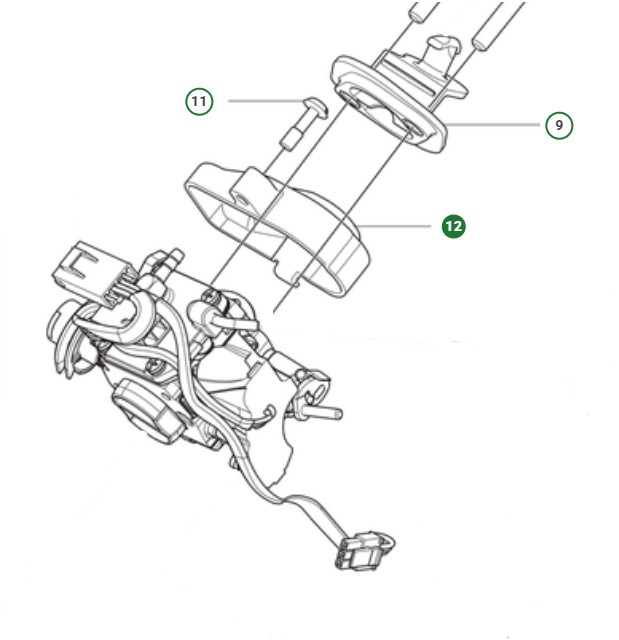 11

9

12