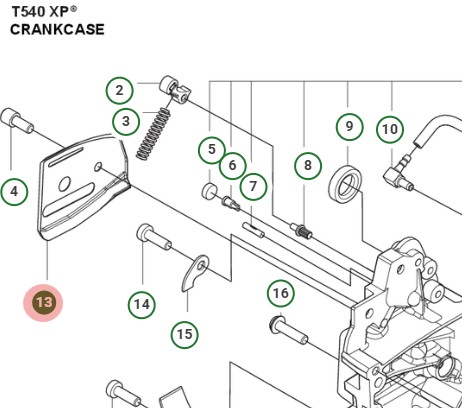 T540 XP®
CRANKCASE

2
3
4
5
6
7
8
9
10
13
14
15
16