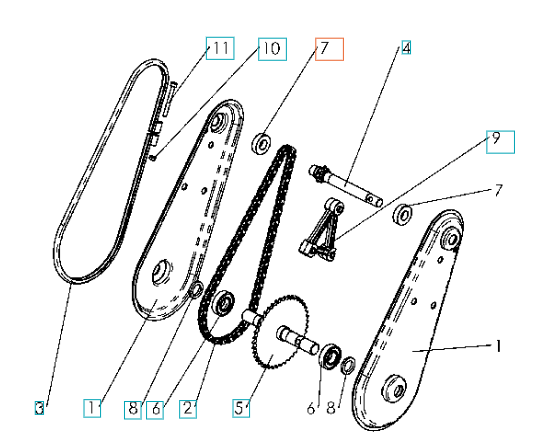 11
10
7
4
9
7
1
3
1
8
6
2
5
6
8