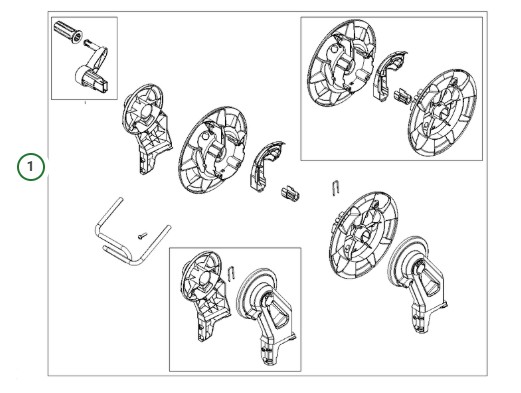 1