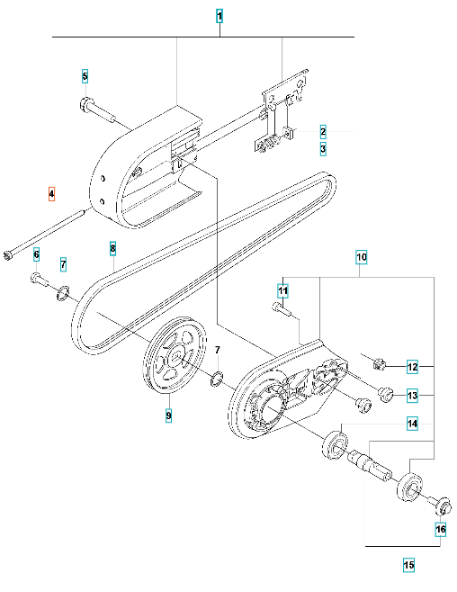 1
5
2
3
4
6
7
8
10
11
7
12
13
9
14
16
15