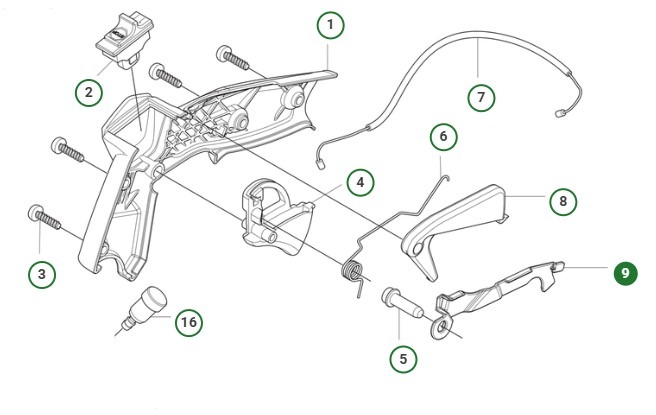 1
2
7
6
4
8
3
9
16
5