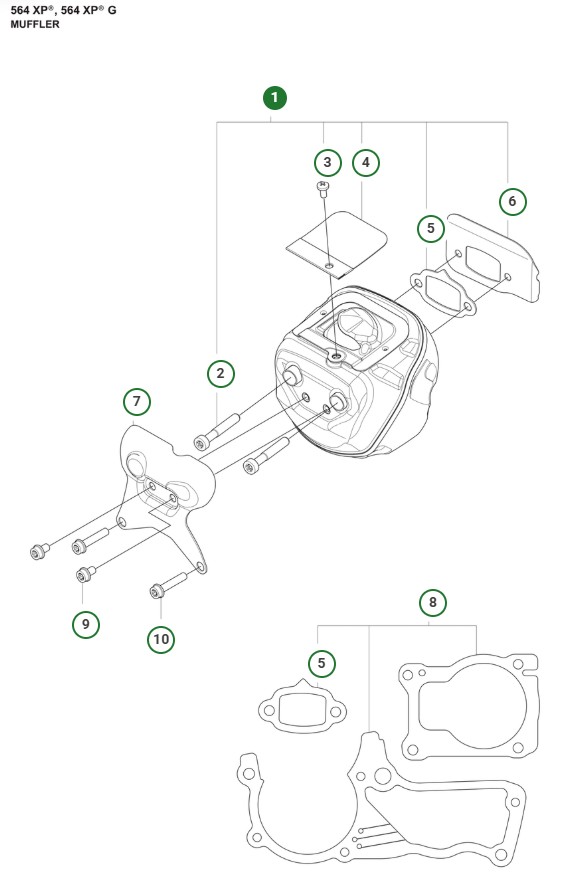 564 XP®, 564 XP® G
MUFFLER

1
3
4
6
5
2
7
9
10
8
5