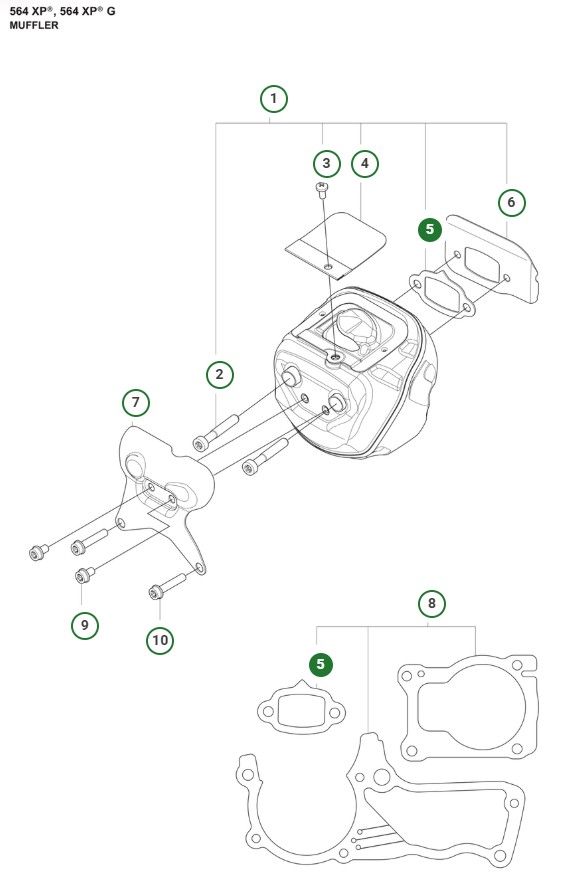 564 XP®, 564 XP® G
MUFFLER

1
3
4
5
6
2
7
9
10
8
5