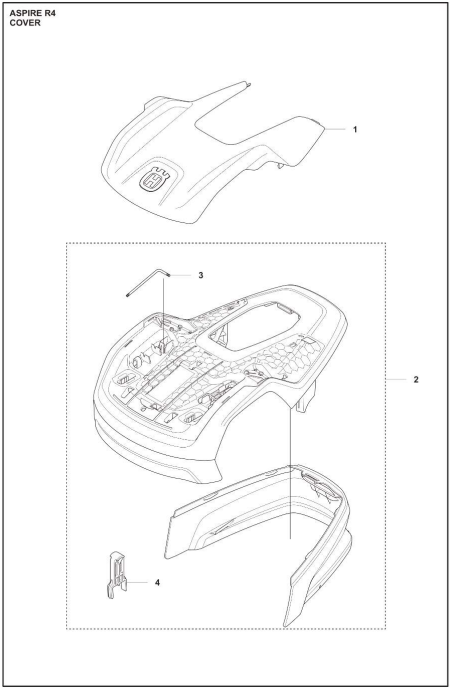 ASPIRE R4
COVER

1

3

2

4