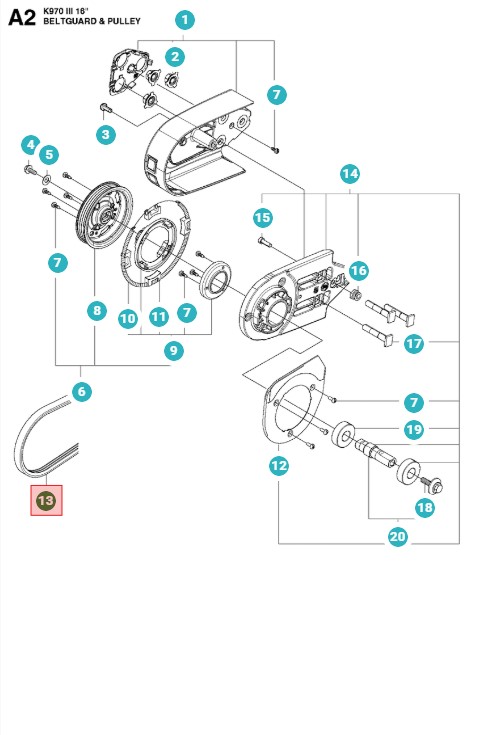 A2 K970 III 16"
BELTGUARD & PULLEY

1
2
7
3
4
5
14
15
16
7
8
10
11
7
17
9
6
7
19
12
13
18
20