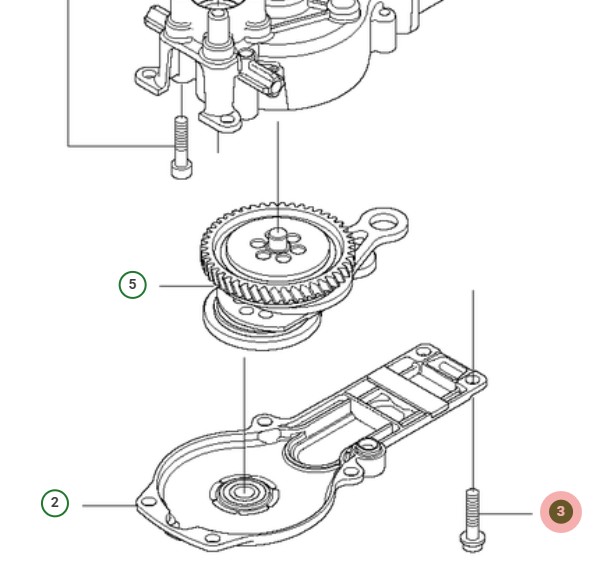 5
2
3