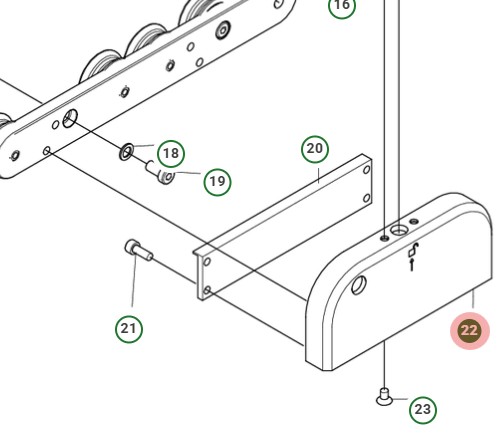 16

18

19

20

21

22

23