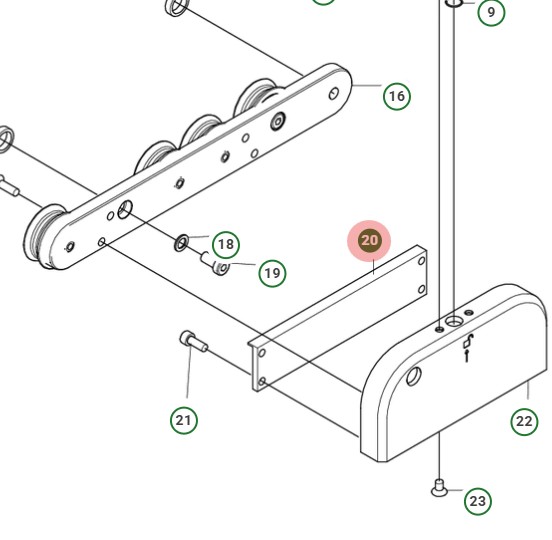 9
16
18
19
20
21
22
23