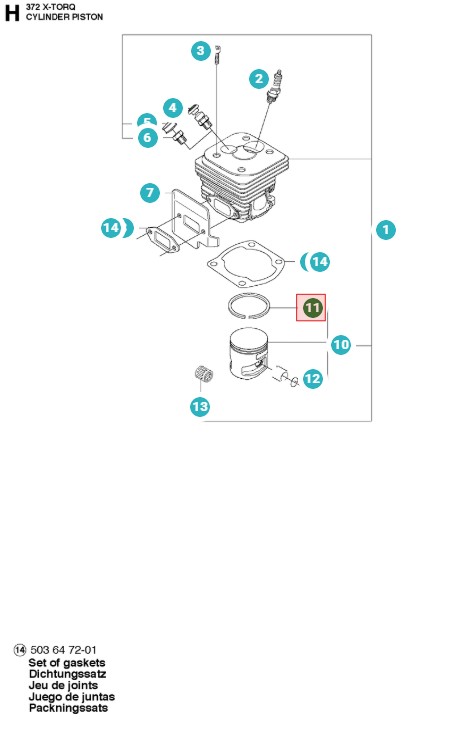 H
372 X-TORQ
CYLINDER PISTON

3
2
4
5
6
7
14
1
14
11
10
12
13

14 503 64 72-01
Set of gaskets
Dichtungssatz
Jeu de joints
Juego de juntas
Packningssats