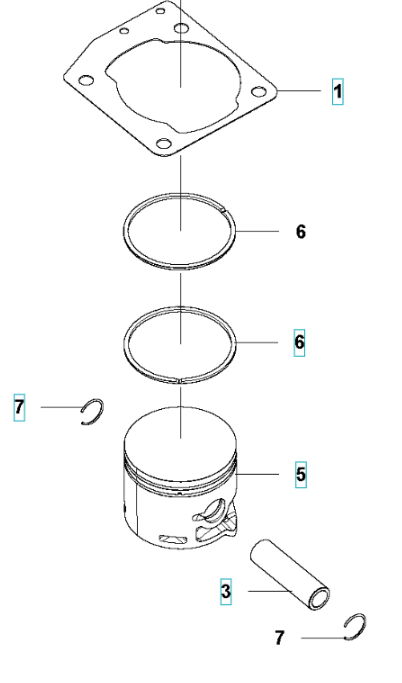 1
6
6
7
5
3
7