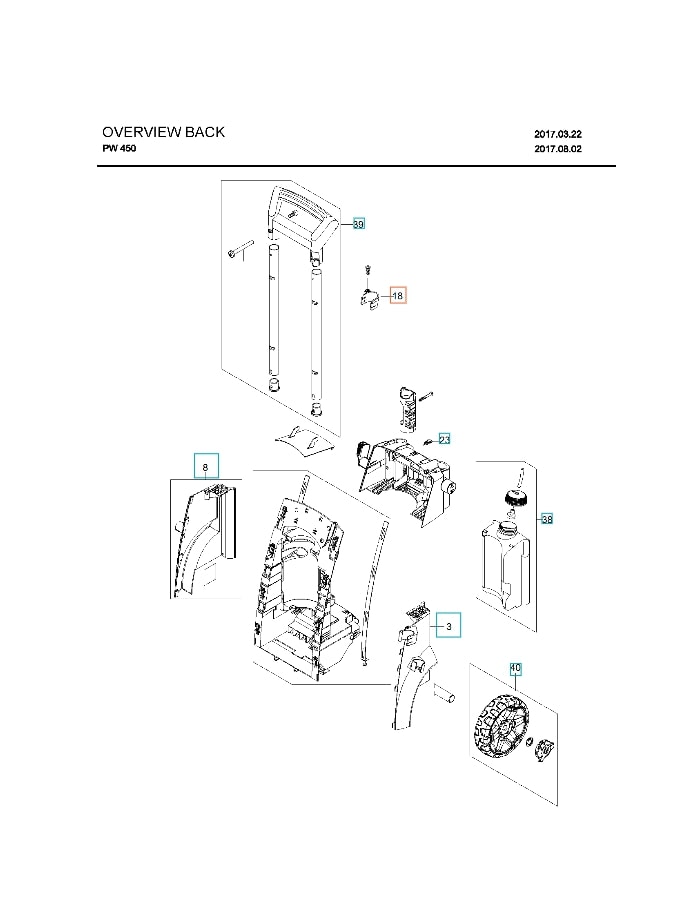 OVERVIEW BACK
PW 450

2017.03.22
2017.08.02

39
18
23
8
38
3
40