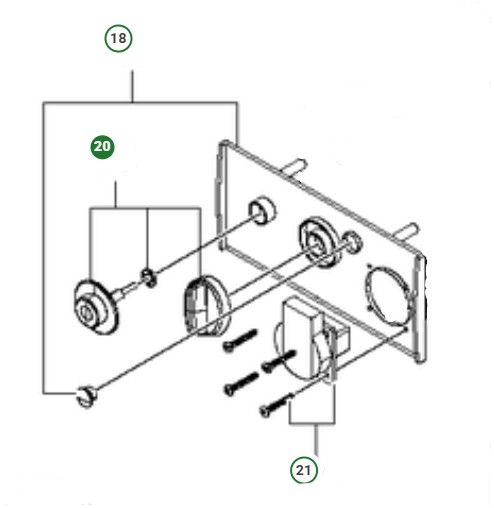 18

20

21