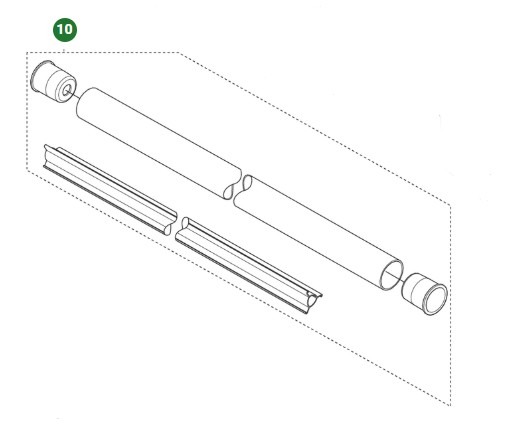 10