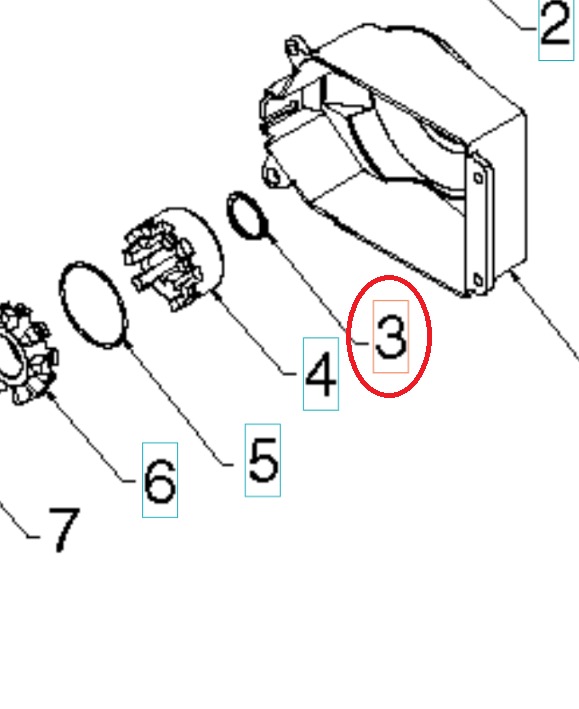 2
3
4
5
6
7