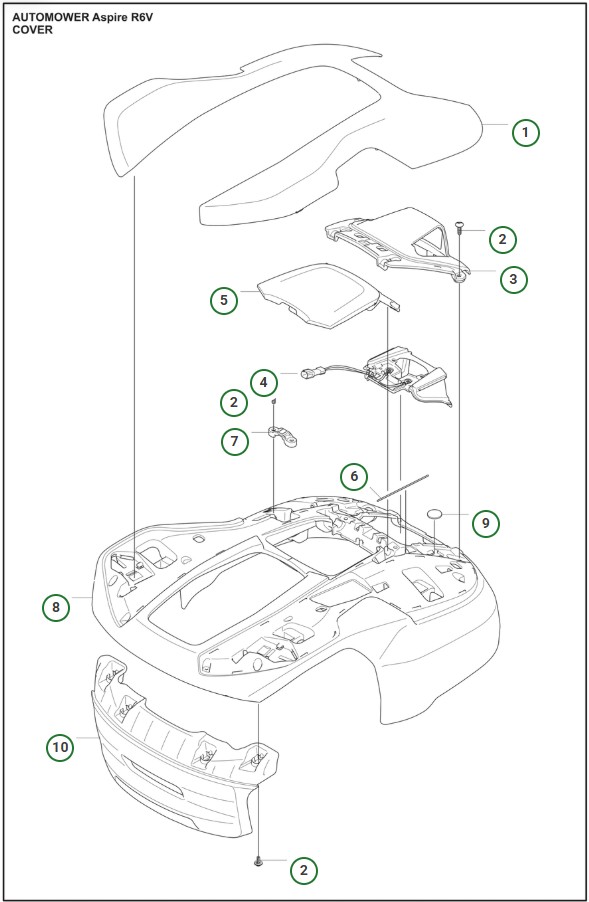 AUTOMOWER Aspire R6V
COVER

1
2
3
5
4
2
7
6
9
8
10
2