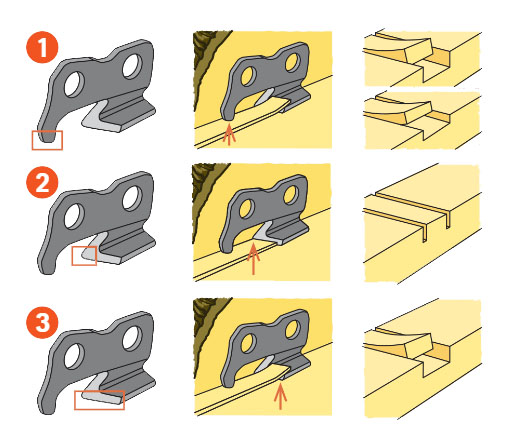 1

2

3