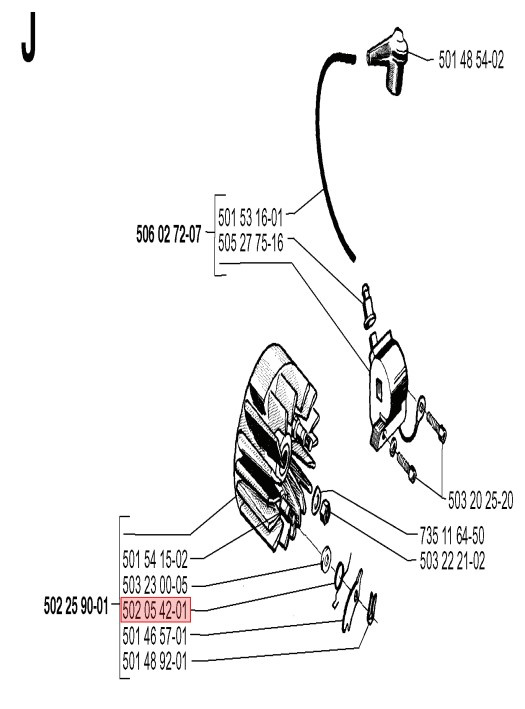 J

501 48 54-02

506 02 72-07
501 53 16-01
505 27 75-16

503 20 25-20

735 11 64-50
503 22 21-02

502 25 90-01
501 54 15-02
503 23 00-05
502 05 42-01
501 46 57-01
501 48 92-01