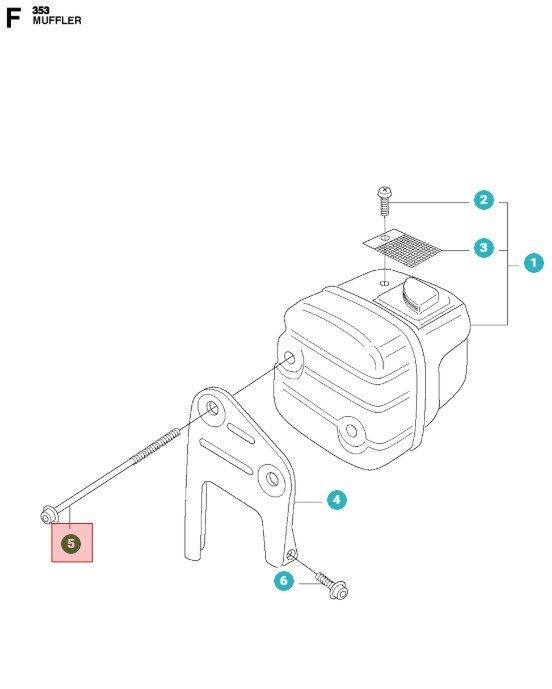 F
353
MUFFLER

2
3
1
4
5
6