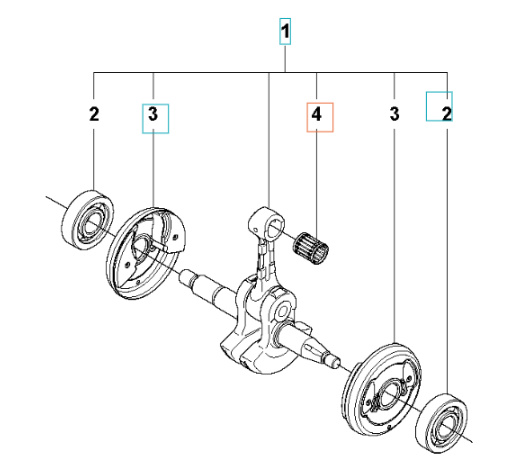 1

2 3 4 3 2