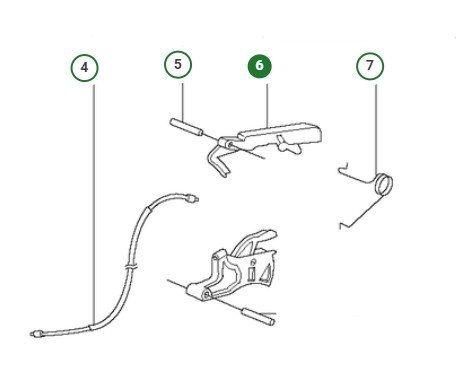 4
5
6
7