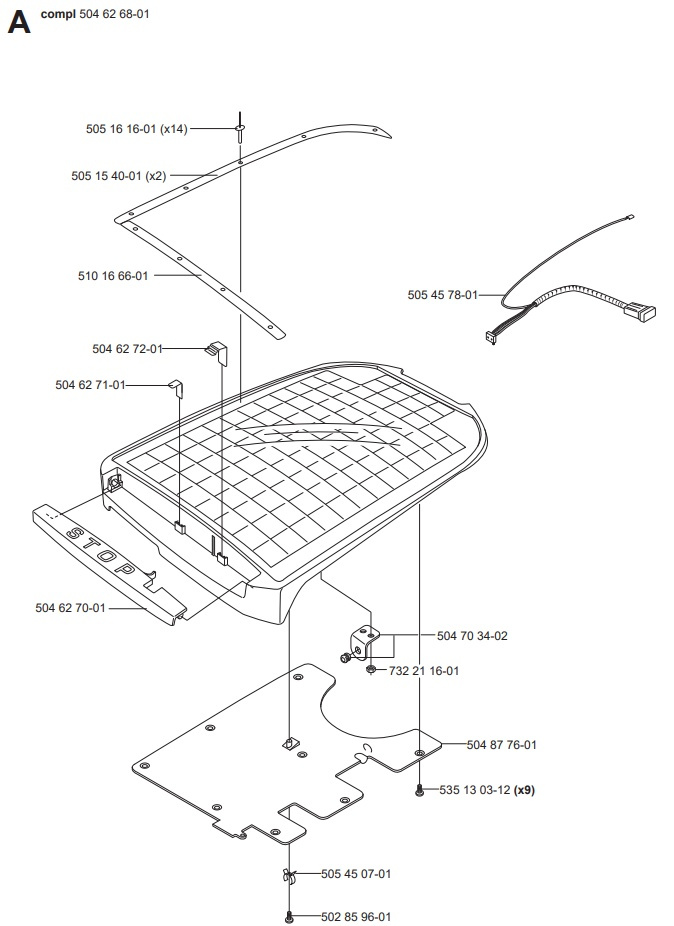 A compl 504 62 68-01

505 16 16-01 (x14)

505 15 40-01 (x2)

510 16 66-01

505 45 78-01

504 62 72-01

504 62 71-01

STOP

504 62 70-01

504 70 34-02

732 21 16-01

504 87 76-01

535 13 03-12 (x9)

505 45 07-01

502 85 96-01