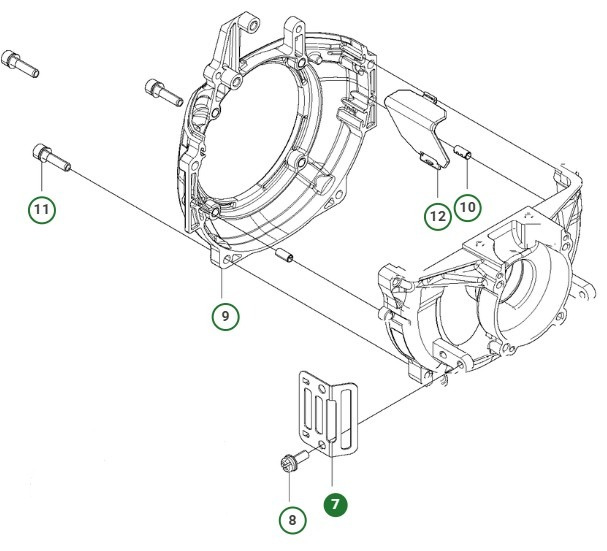 11
12
10
9
7
8