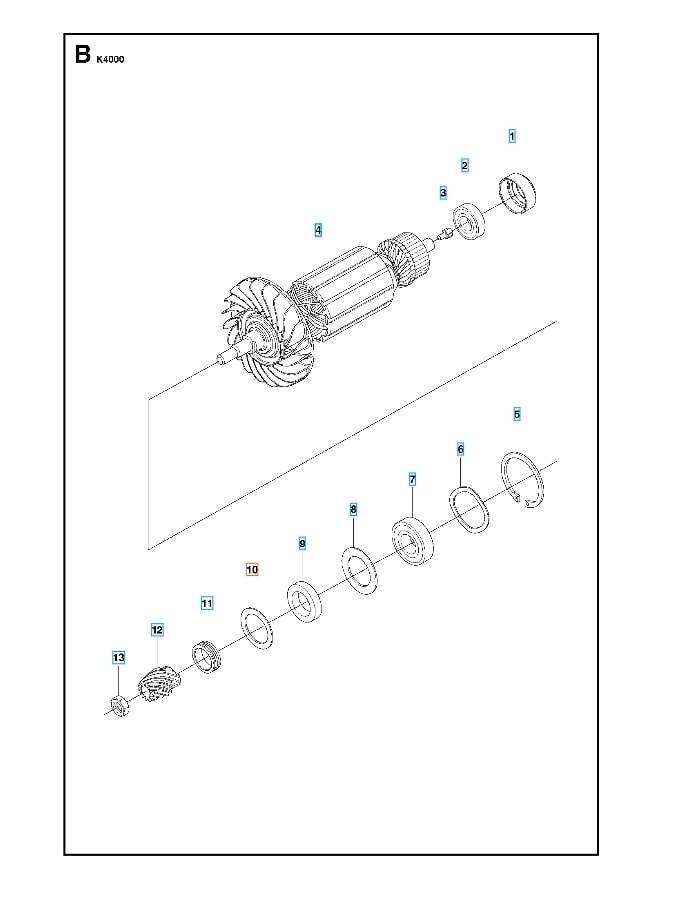 B K4000

1

2

3

4

5

6

7

8

9

10

11

12

13