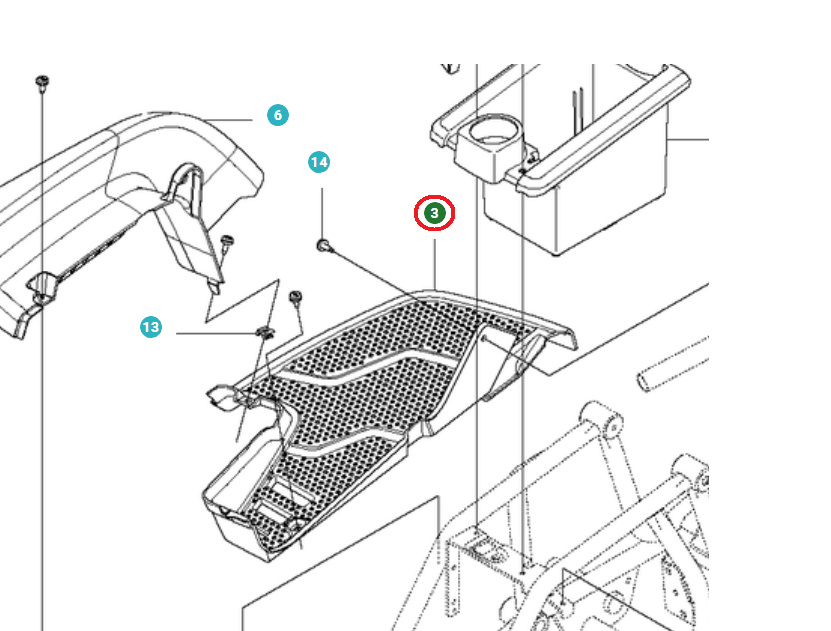 6
14
3
13