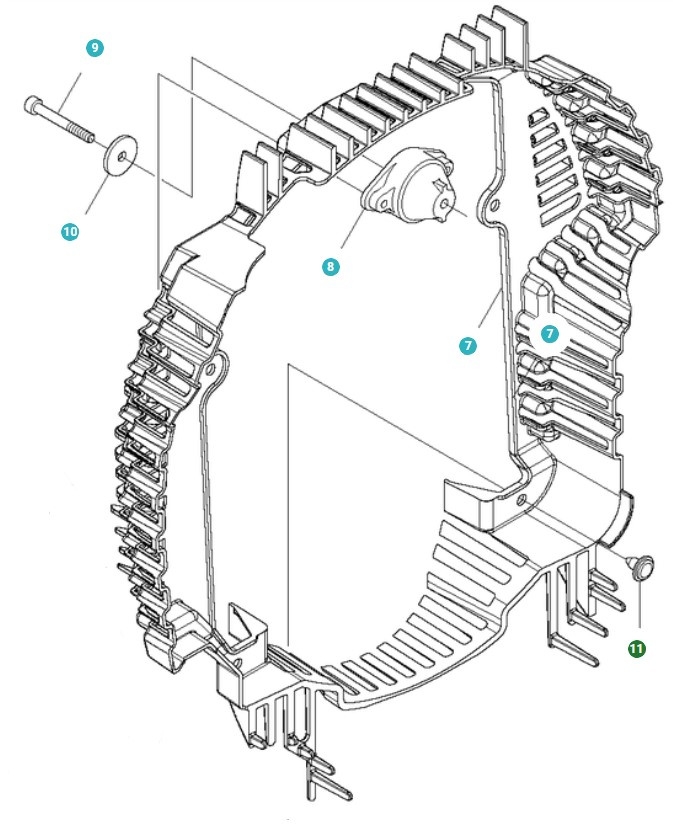 9
10
8
7
7
11