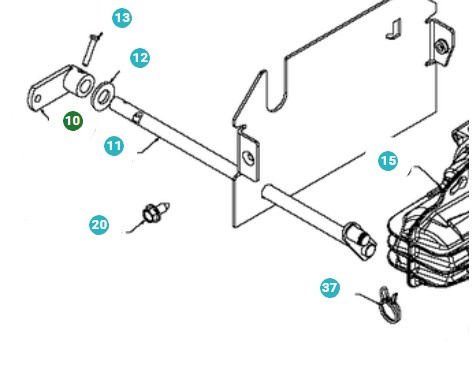 13
12
10
11
15
20
37