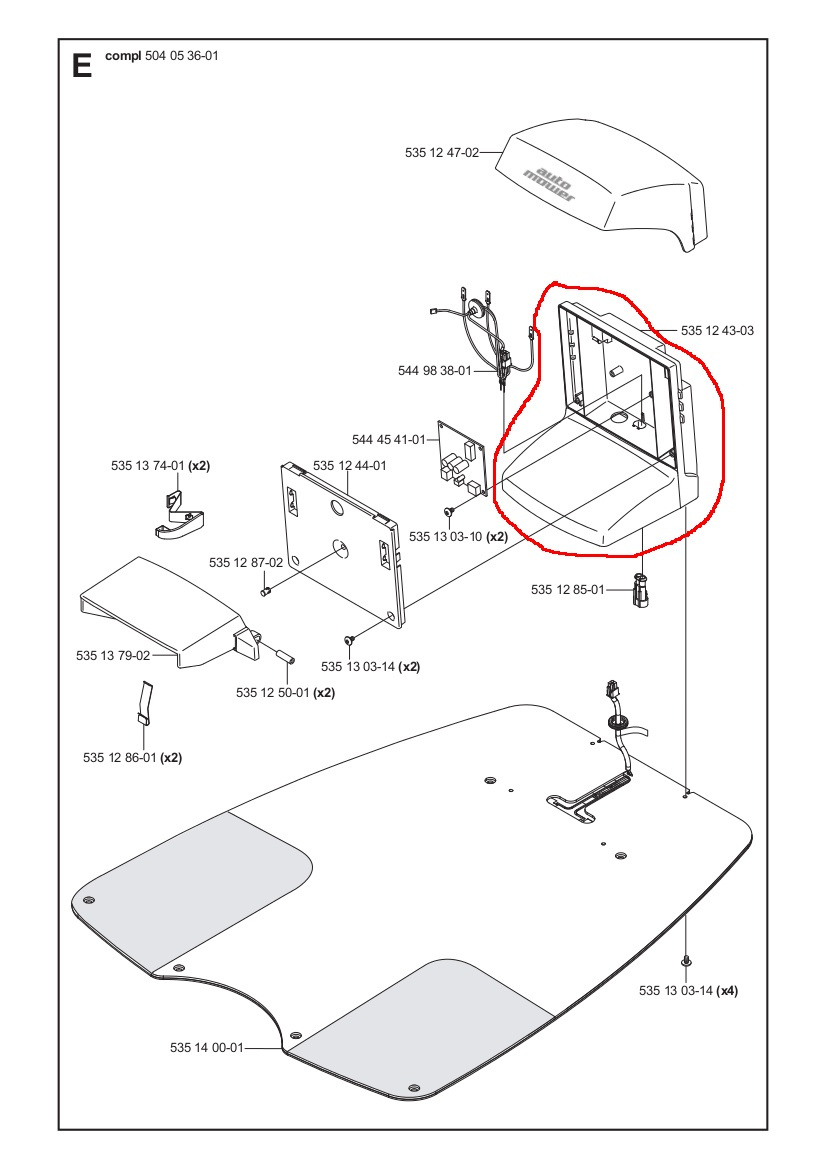 E compl 504 05 36-01

535 12 47-02

auto mower

535 12 43-03

544 98 38-01

544 45 41-01

535 13 74-01 (x2)

535 12 44-01

535 13 03-10 (x2)

535 12 87-02

535 12 85-01

535 13 79-02

535 13 03-14 (x2)

535 12 50-01 (x2)

535 12 86-01 (x2)

535 13 03-14 (x4)

535 14 00-01