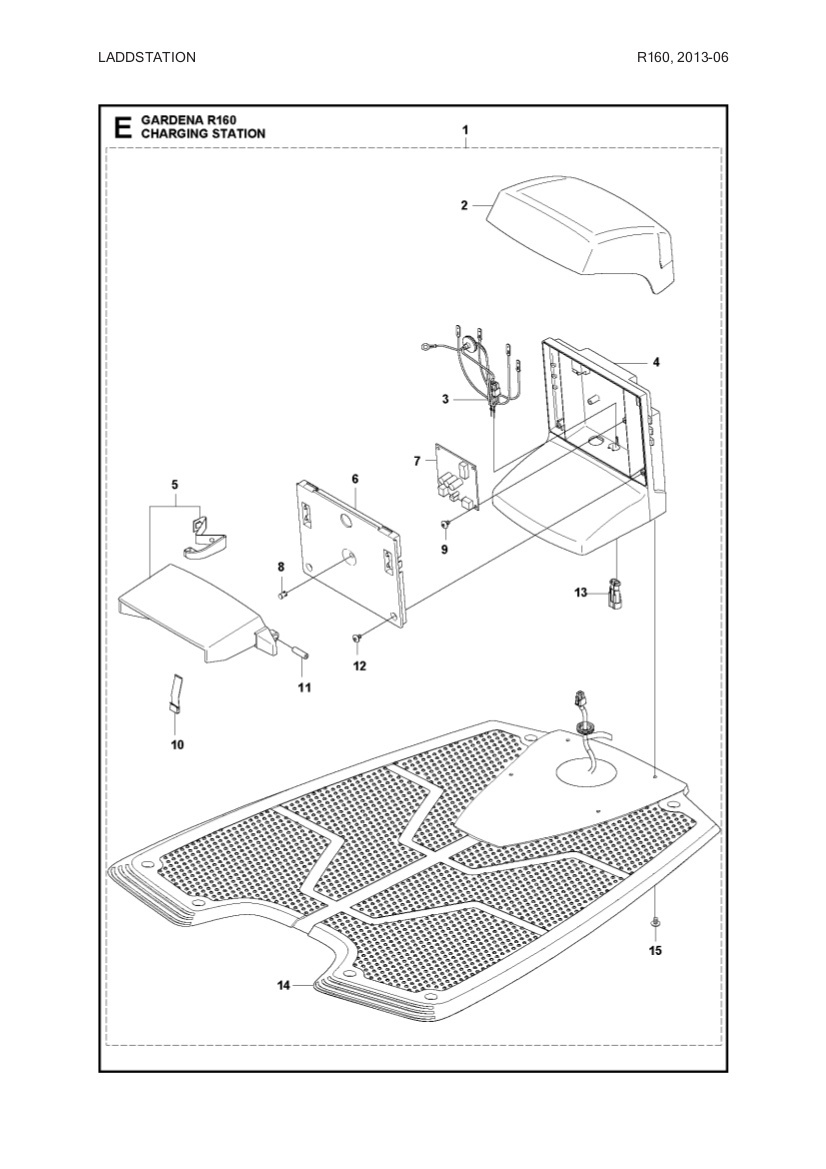 LADDSTATION

R160, 2013-06

E GARDENA R160
CHARGING STATION

1

2

4

3

7

5

6

9

8

13

12

11

10

15

14