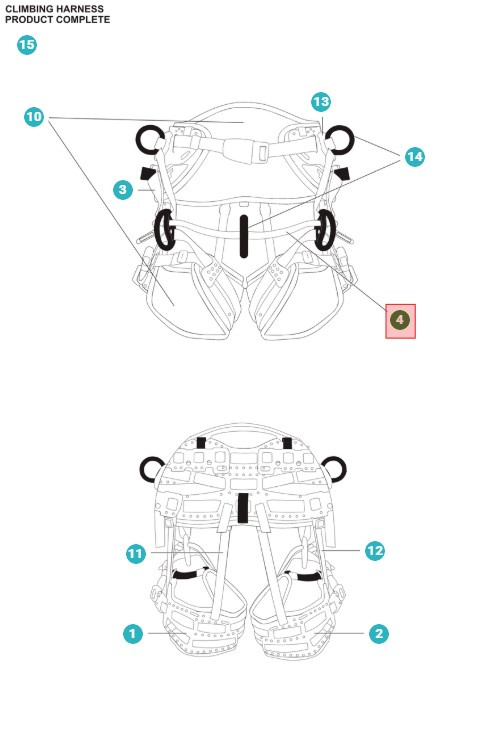 CLIMBING HARNESS
PRODUCT COMPLETE

15

10
13
14
3
4

11
12
1
2