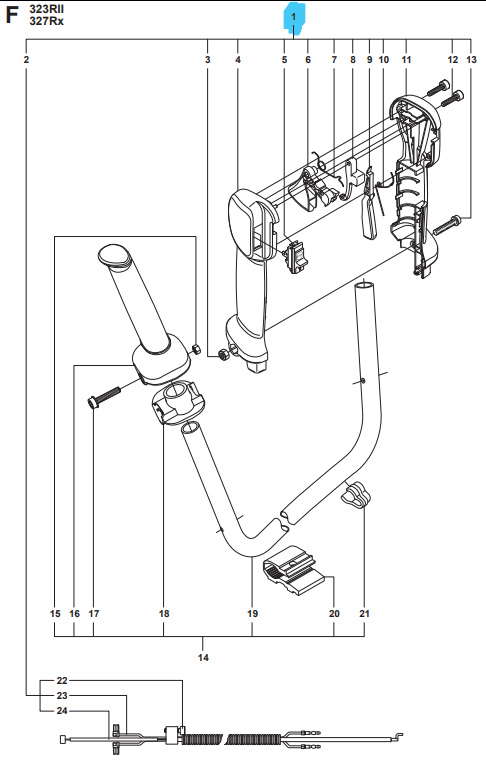 F
323RII
327Rx

1

2
3
4
5
6
7
8
9
10
11
12
13

15
16
17
18
19
20
21

14

22
23
24