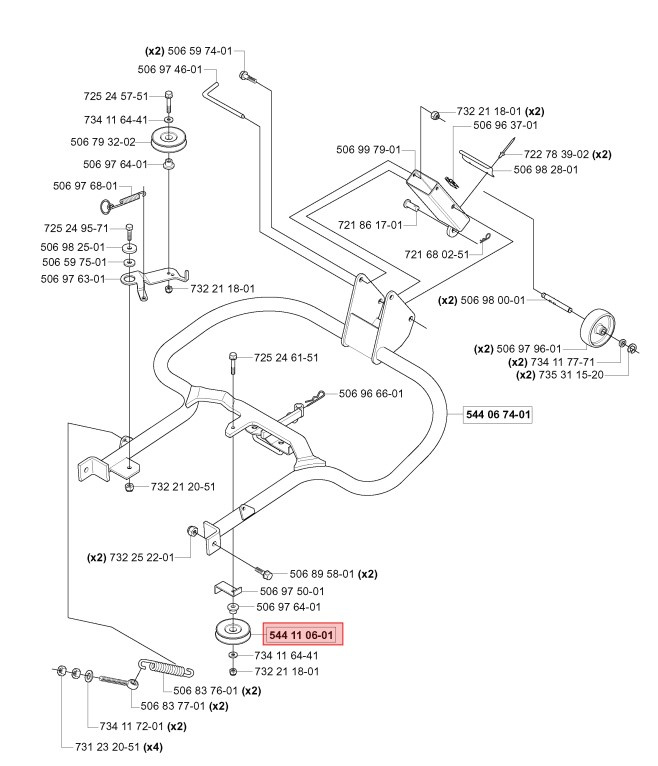 (x2) 506 59 74-01
506 97 46-01
725 24 57-51
734 11 64-41
506 79 32-02
506 97 64-01
506 97 68-01
725 24 95-71
506 98 25-01
506 59 75-01
506 97 63-01
732 21 18-01
732 21 18-01 (x2)
506 96 37-01
506 99 79-01
722 78 39-02 (x2)
506 98 28-01
721 86 17-01
721 68 02-51
(x2) 506 98 00-01
(x2) 506 97 96-01
(x2) 734 11 77-71
(x2) 735 31 15-20
725 24 61-51
506 96 66-01
544 06 74-01
732 21 20-51
(x2) 732 25 22-01
506 89 58-01 (x2)
506 97 50-01
506 97 64-01
544 11 06-01
734 11 64-41
732 21 18-01
506 83 76-01 (x2)
506 83 77-01 (x2)
734 11 72-01 (x2)
731 23 20-51 (x4)