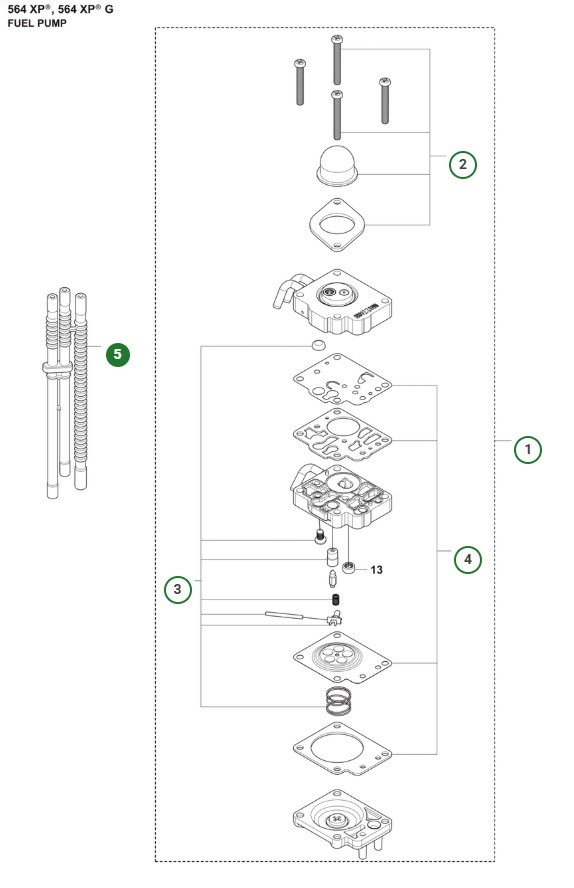 564 XP®, 564 XP® G
FUEL PUMP

2

5

1

4

13

3