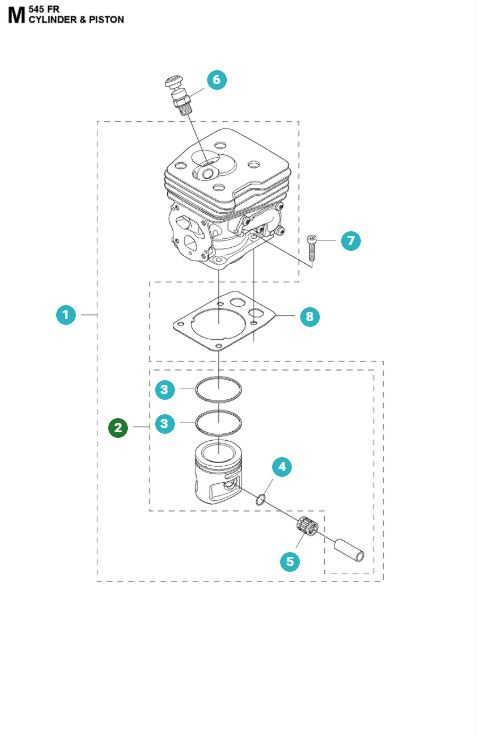 M 545 FR
CYLINDER & PISTON

6
7
1
8
3
2
3
4
5