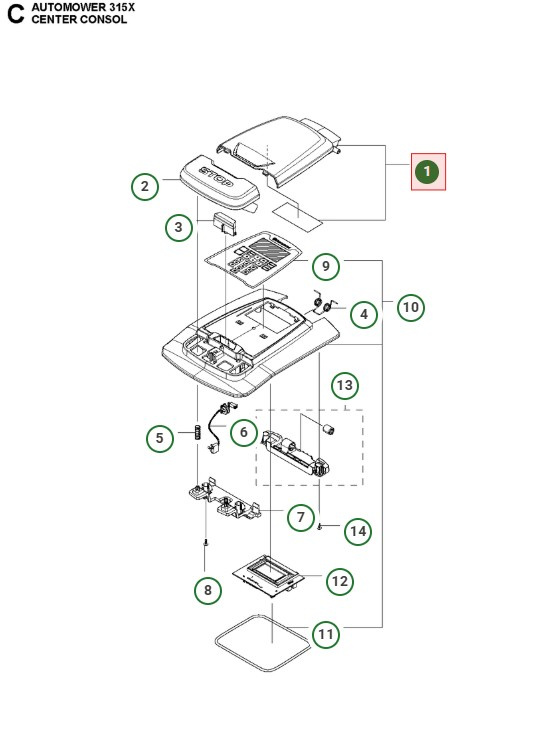 C AUTOMOWER 315X
CENTER CONSOL

1
2
STOP
3
9
4
10
13
5
6
7
14
8
12
11