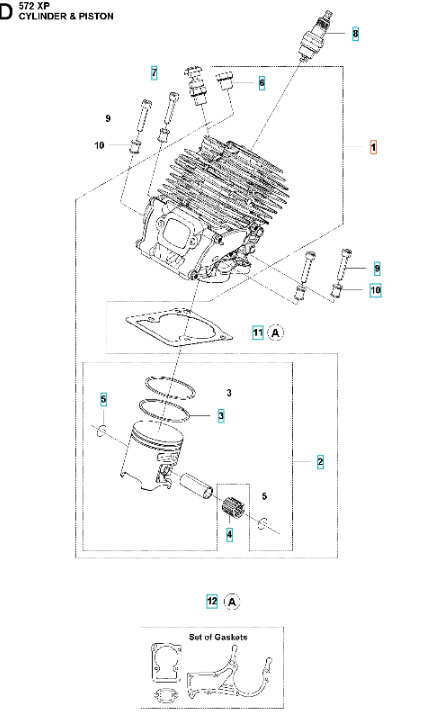 D 572 XP
CYLINDER & PISTON

8

7

6

9

10

1

9

10

11 A

3

5

3

2

5

4

12 A

Set of Gaskets